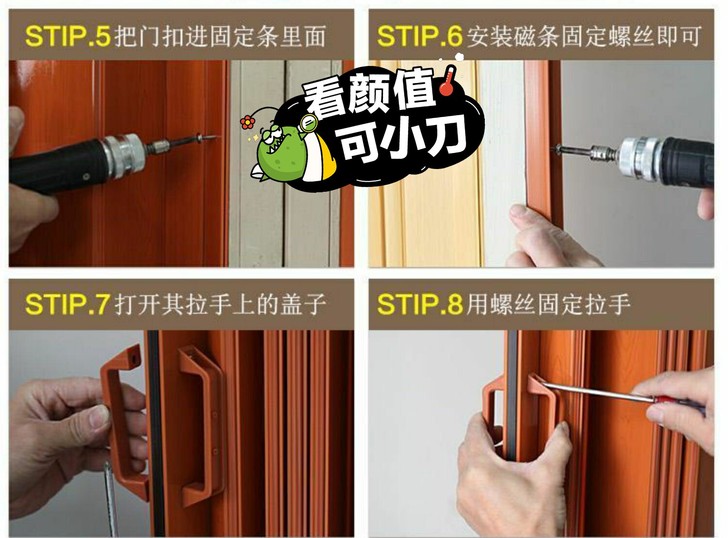 STIP.5 把门扣进固定条里面

STIP.6 安装磁条固定螺丝即可

看颜值
可小刀

STIP.7 打开其拉手上的盖子

STIP.8 用螺丝固定拉手